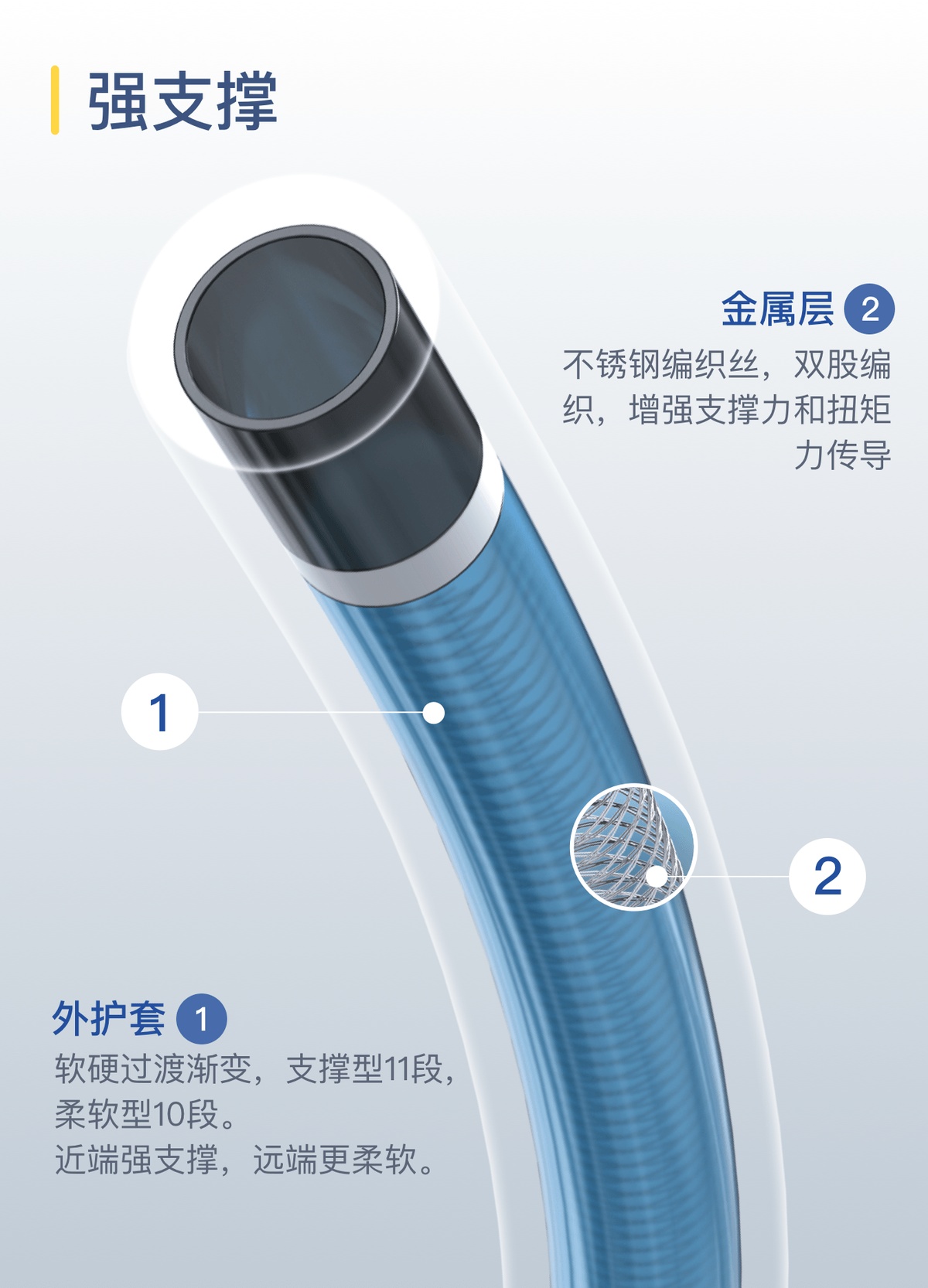 强支撑

金属层 2

不锈钢编织丝，双股编织，增强支撑力和扭矩力传导

1

2

外护套 1

软硬过渡渐变，支撑型11段，柔软型10段。
近端强支撑，远端更柔软。